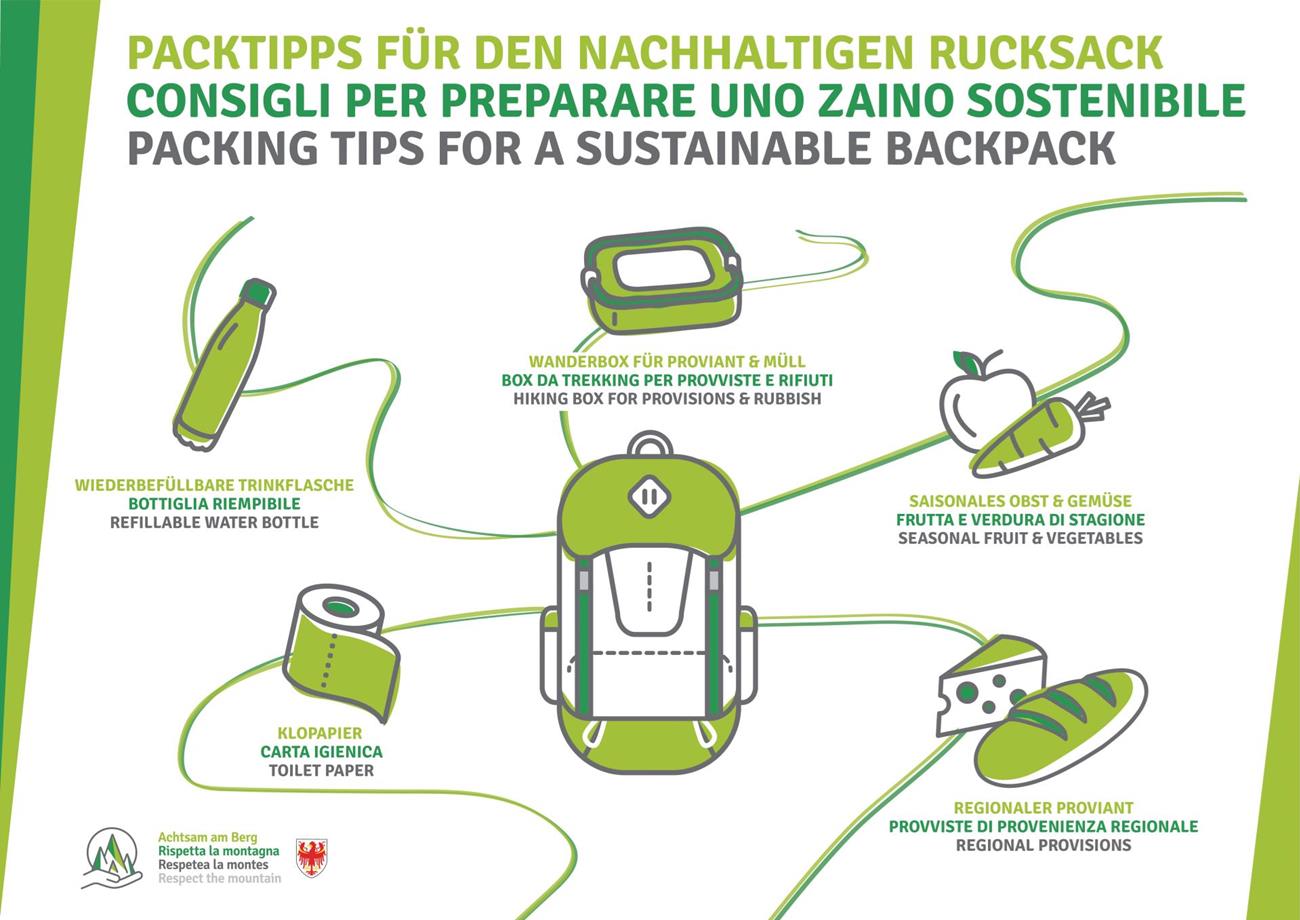 PACKTIPPS FÜR DEN NACHHALTIGEN RUCKSACK
CONSIGLI PER PREPARARE UNO ZAINO SOSTENIBILE
PACKING TIPS FOR A SUSTAINABLE BACKPACK

WANDERBOX FÜR PROVIANT & MÜLL
BOX DA TREKKING PER PROVVISTE E RIFIUTI
HIKING BOX FOR PROVISIONS & RUBBISH

WIEDERBEFÜLLBARE TRINKFLASCHE
BOTTIGLIA RIEMPIBILE
REFILLABLE WATER BOTTLE

SAISONALES OBST & GEMÜSE
FRUTTA E VERDURA DI STAGIONE
SEASONAL FRUIT & VEGETABLES

KLOPAPIER
CARTA IGIENICA
TOILET PAPER

REGIONALER PROVIANT
PROVVISTE DI PROVENIENZA REGIONALE
REGIONAL PROVISIONS

Achtsam am Berg
Rispetta la montagna
Respetea la montes
Respect the mountain